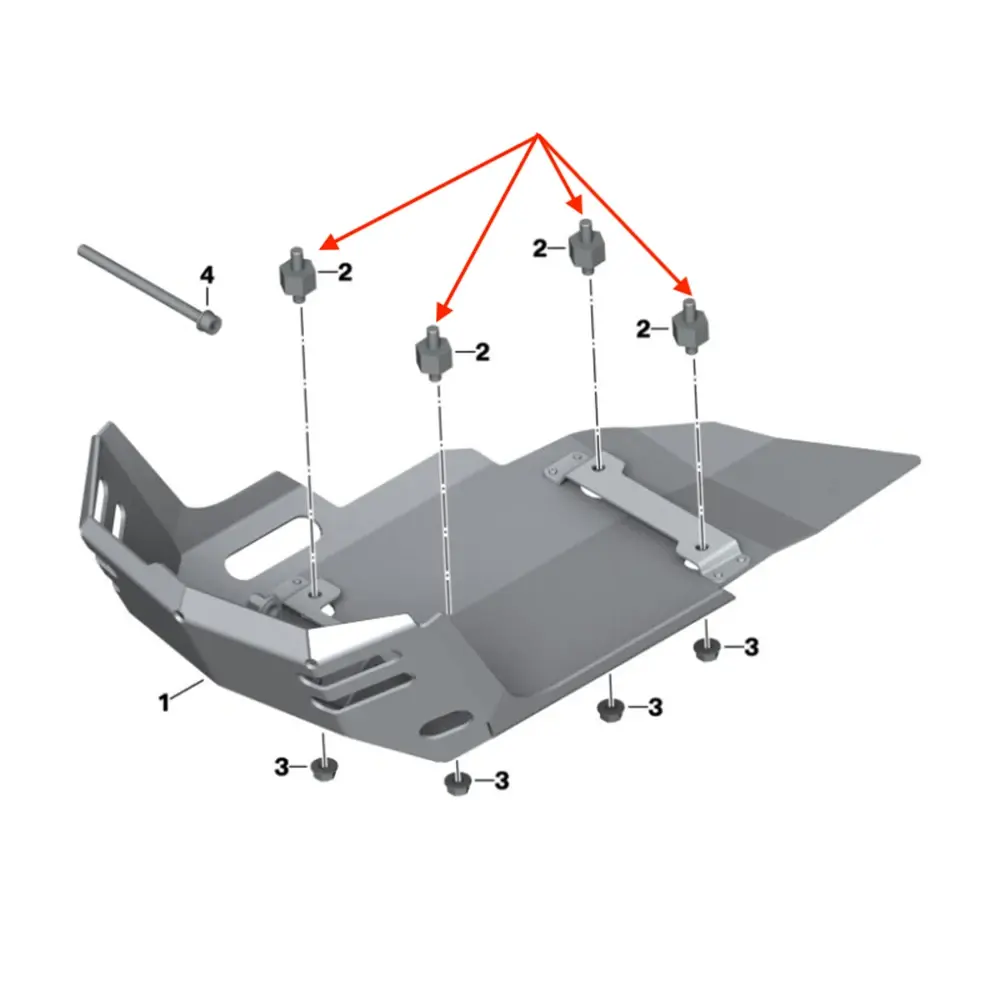 4
2
2
2
2
1
3
3
3
3