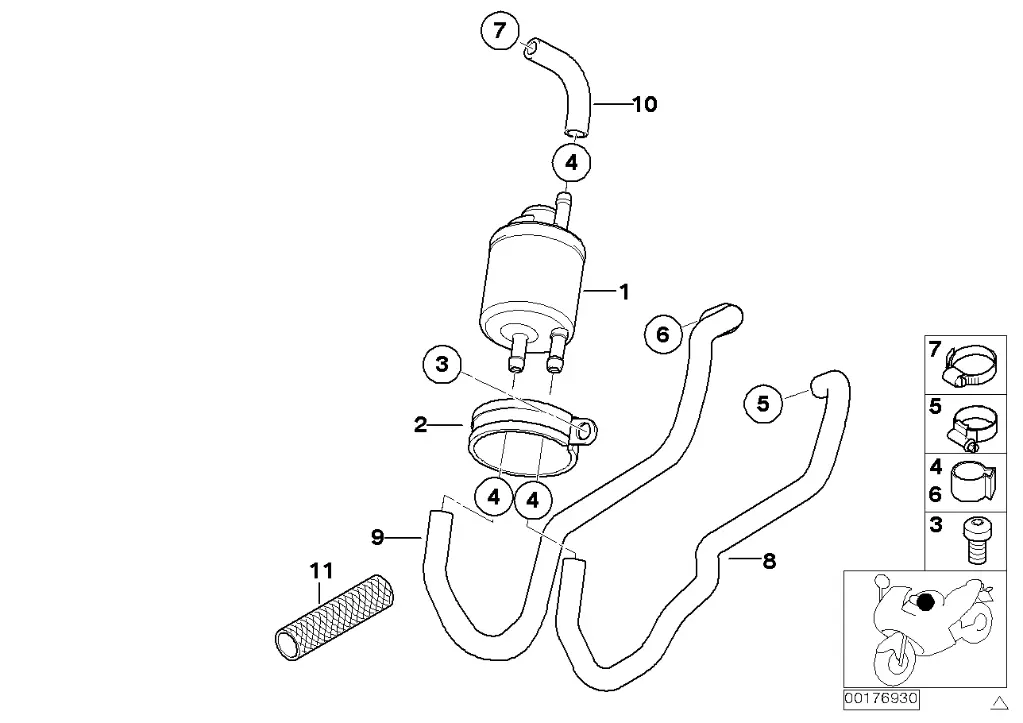 7
10
4
1
6
3
5
2
4
4
9
8
11
7
5
4
6
3
00176930