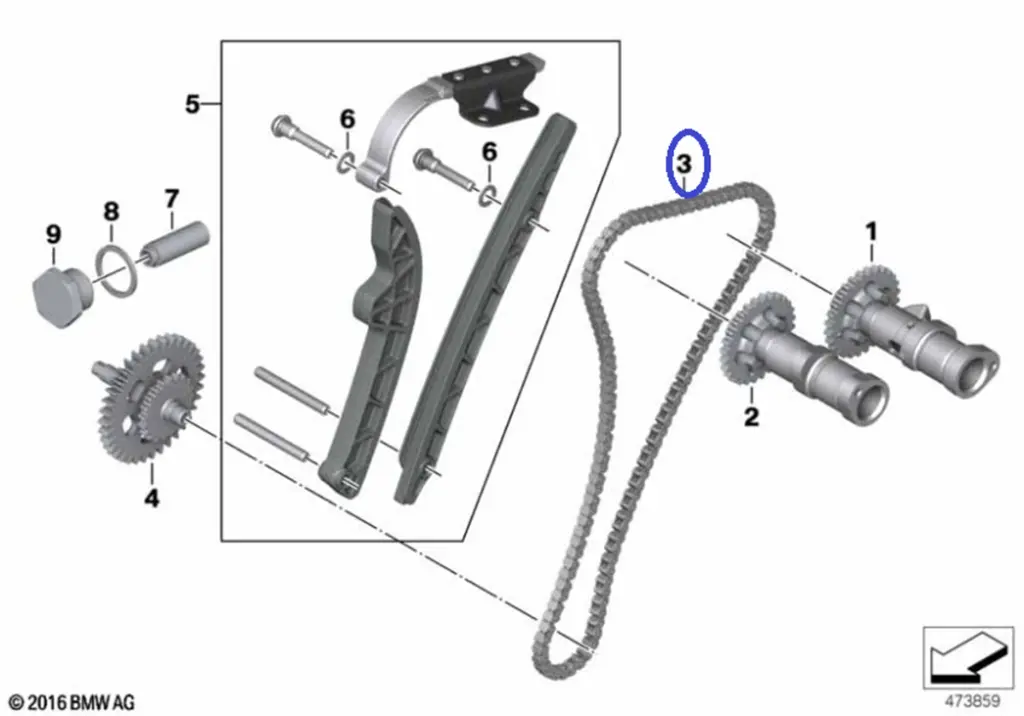 5
6
6
3
1
9
8
7
2
4
© 2016 BMW AG
473859