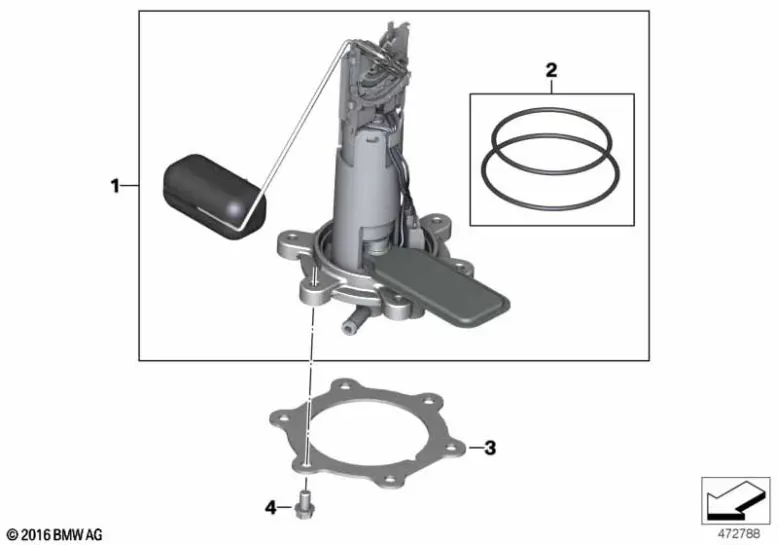 2

1

3

4

© 2016 BMW AG

472788