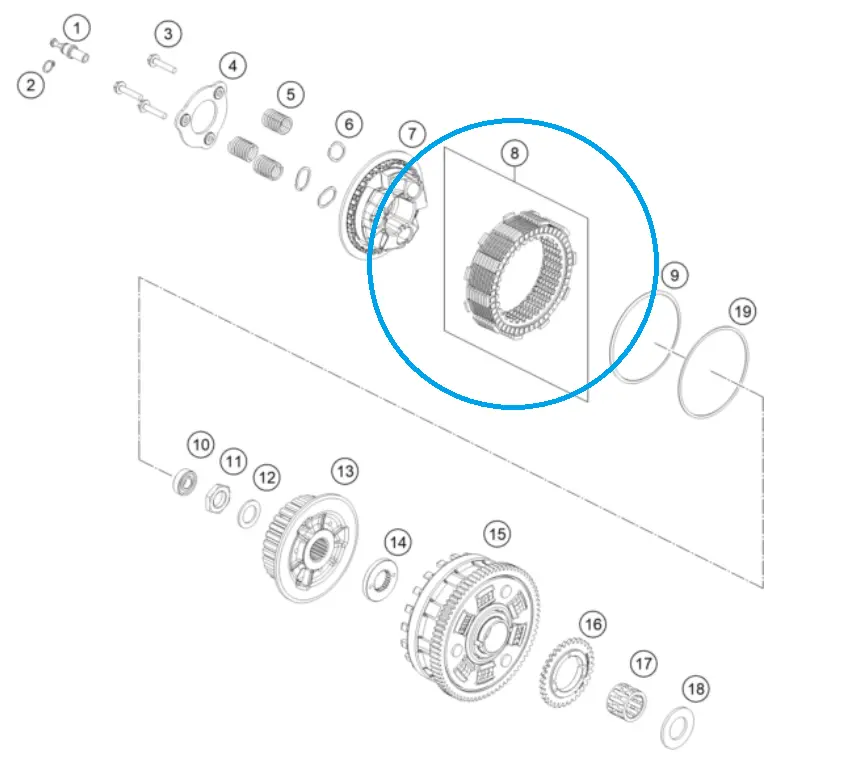 1
2
3
4
5
6
7
8
9
19
10
11
12
13
14
15
16
17
18